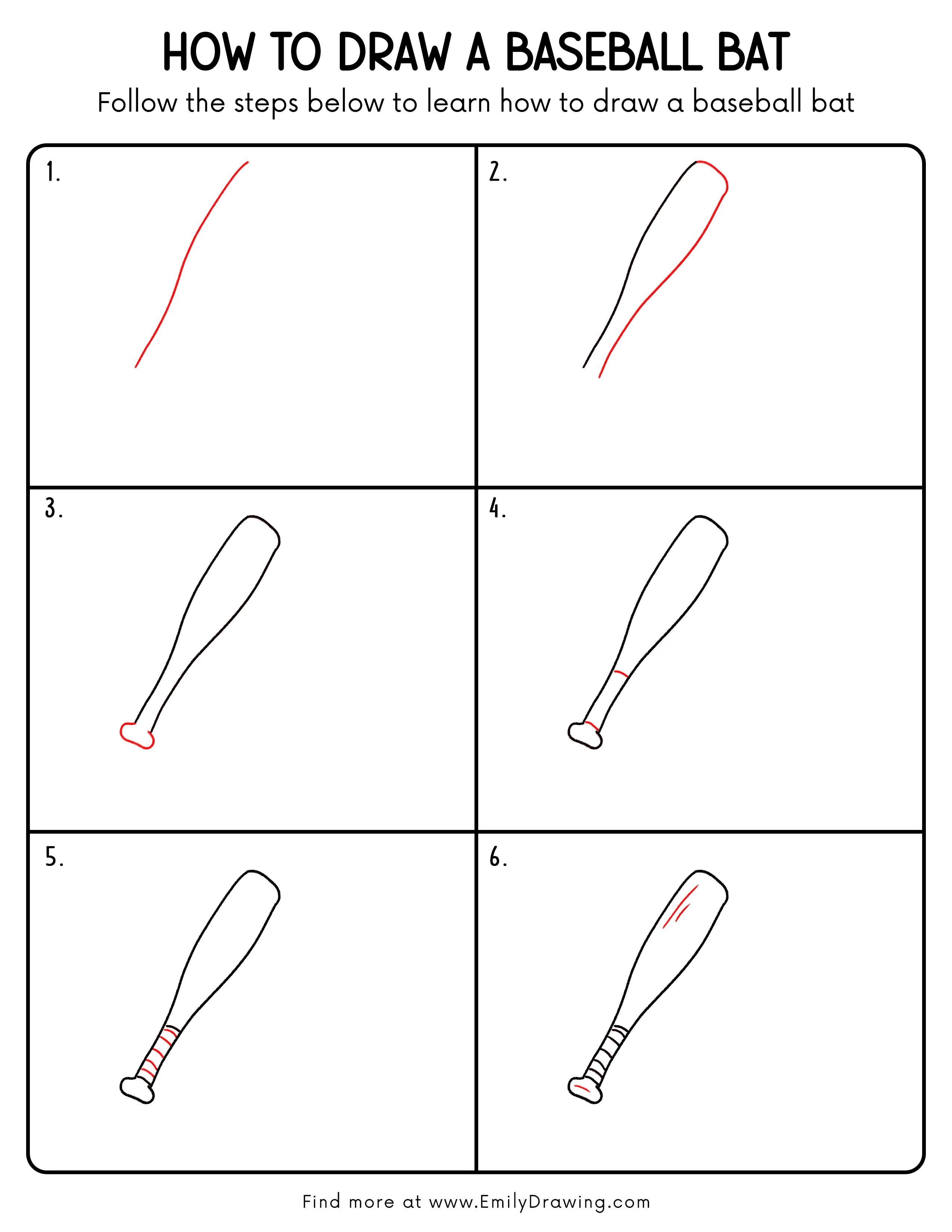 HOW TO DRAW A BASEBALL BAT

Follow the steps below to learn how to draw a baseball bat

1.

2.

3.

4.

5.

6.

Find more at www.EmilyDrawing.com